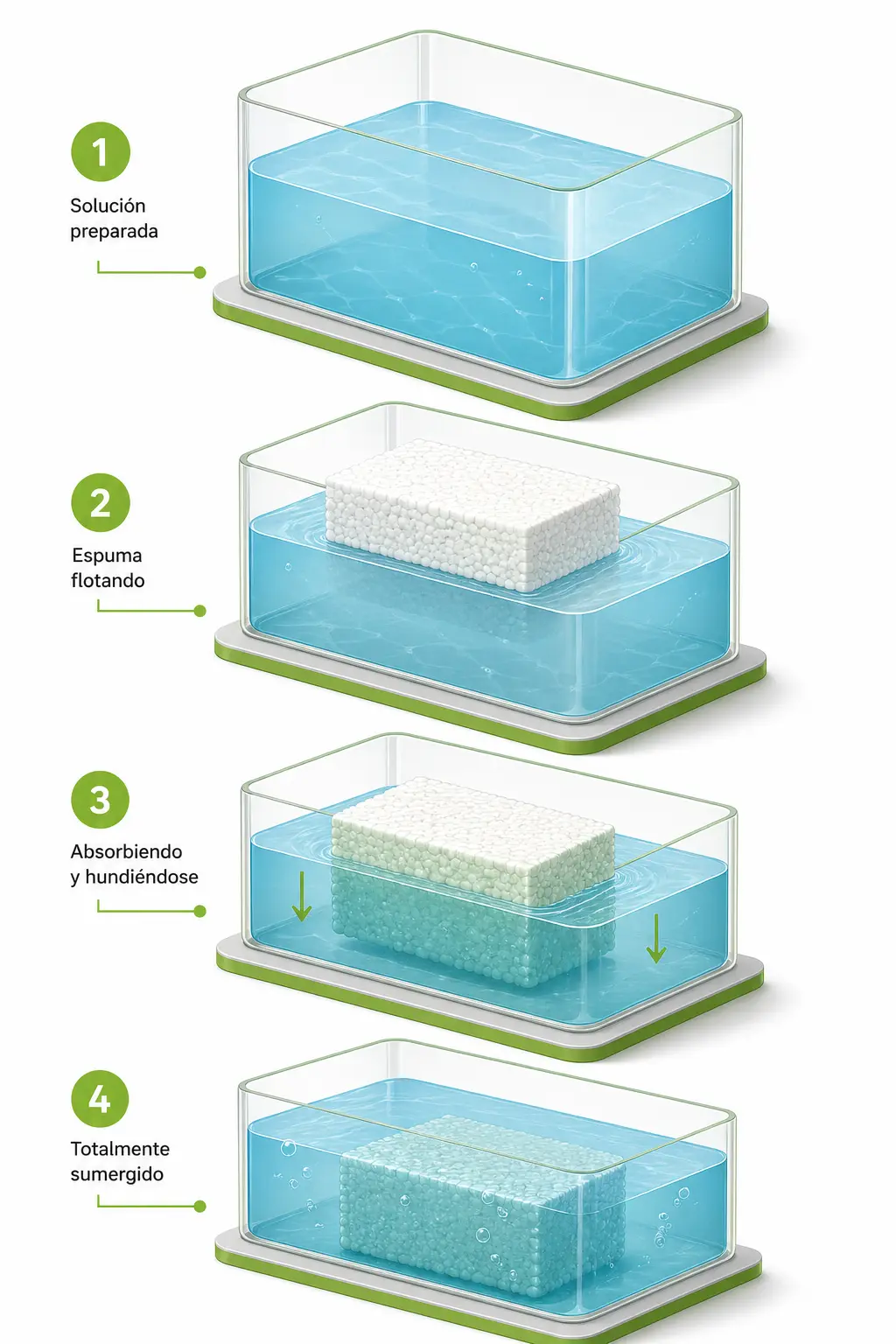 1
Solución preparada

2
Espuma flotando

3
Absorbiendo y hundiéndose

4
Totalmente sumergido